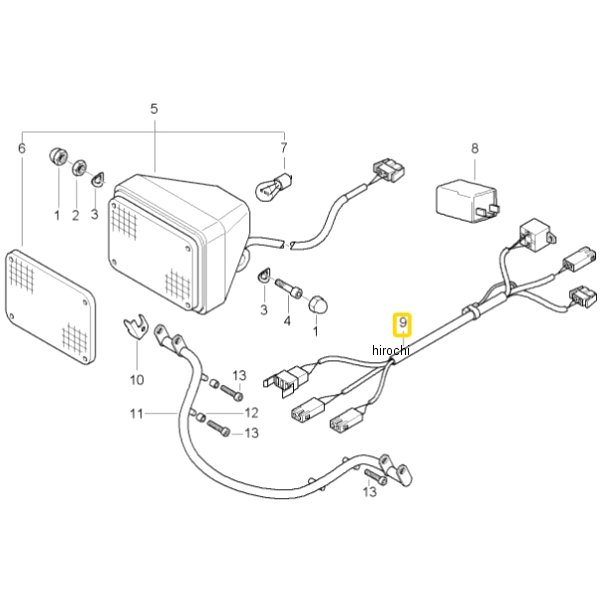 5
6
7
8
1
2
3
3
4
1
9
hirochi
10
13
11
12
13
13