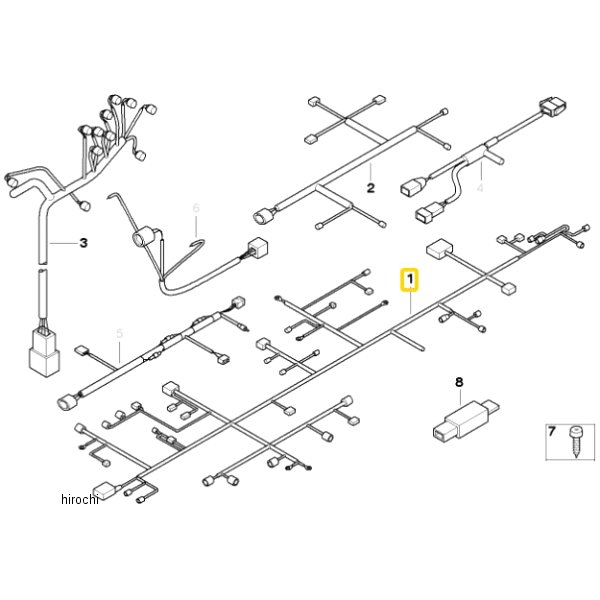 2
4
3
6
1
5
8
7
hirochi