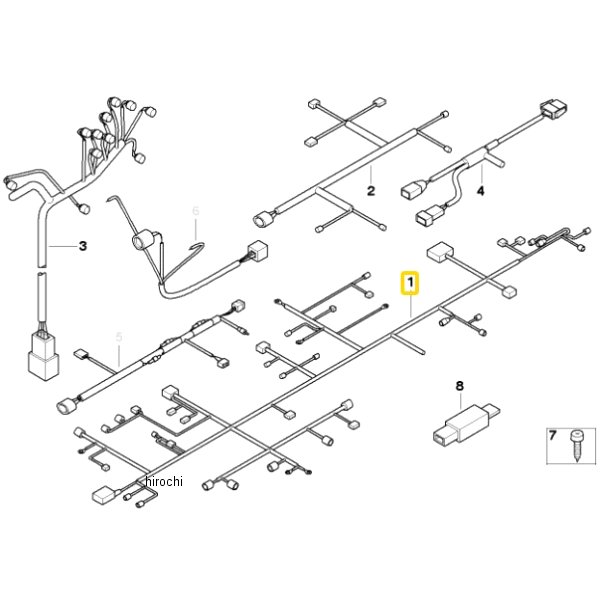 2
4
3
6
1
5
8
7
hirochi