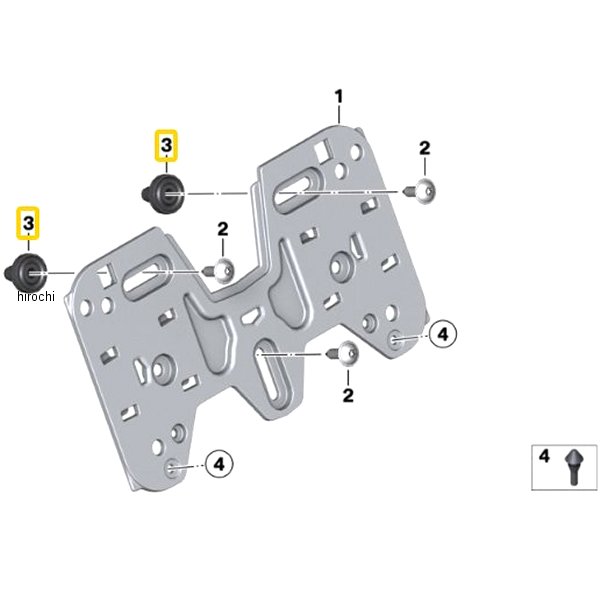 1
3
2
3
2
hirochi
4
2
4
4