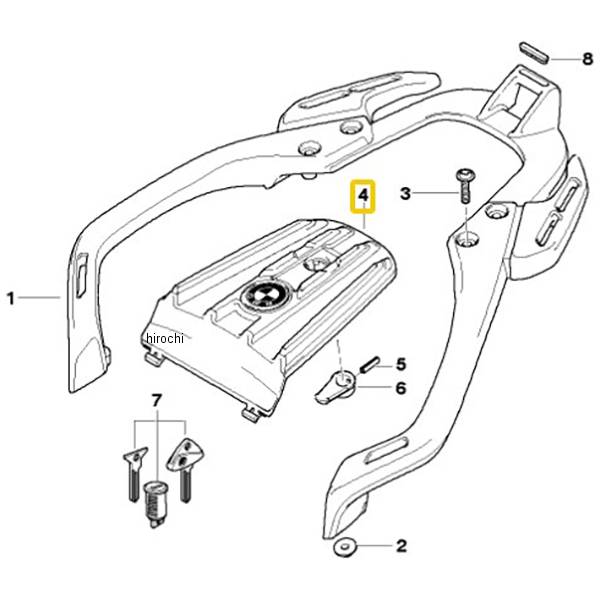 8
4
3
1
hirochi
5
6
7
2