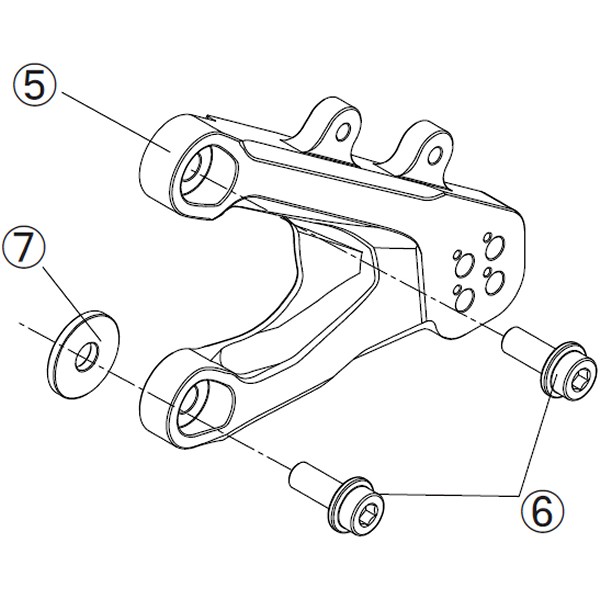 ⑤
⑦
⑥