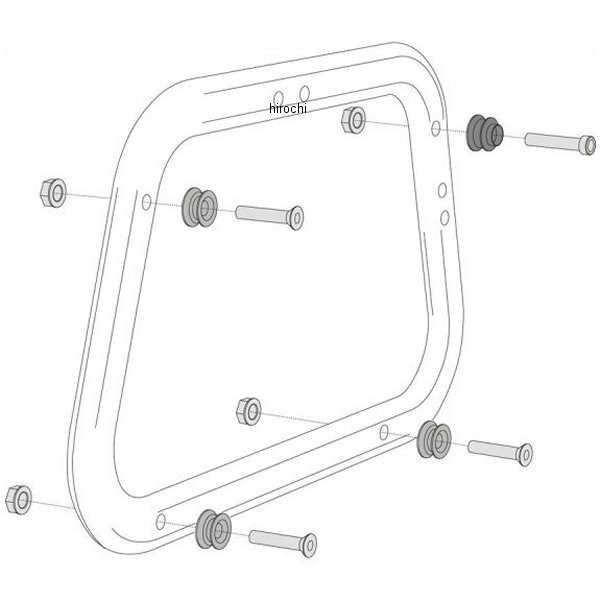 hirochi