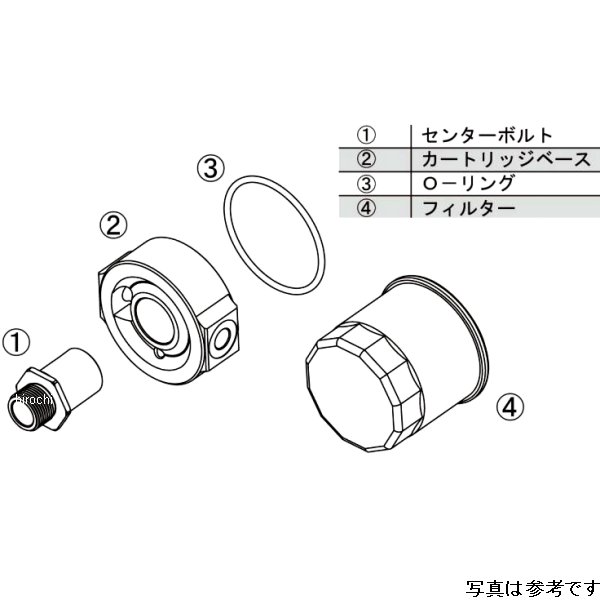 | ① | センターボルト |
|---|---|
| ② | カートリッジベース |
| ③ | Oーリング |
| ④ | フィルター |

③

②

①

hirochi

④

写真は参考です