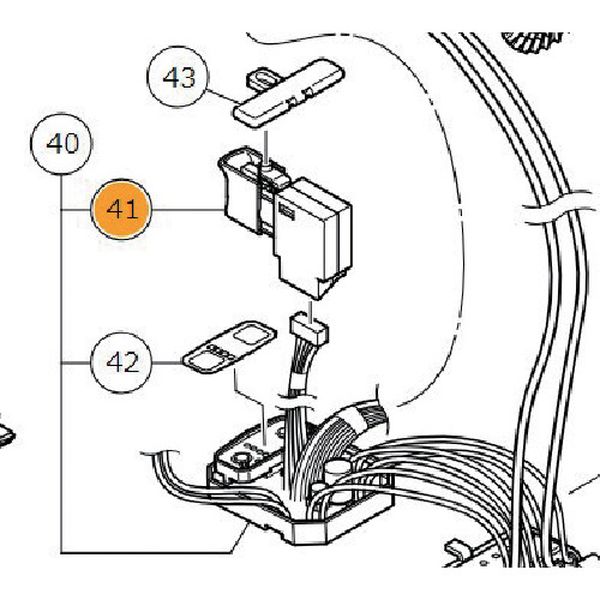 43
40
41
42