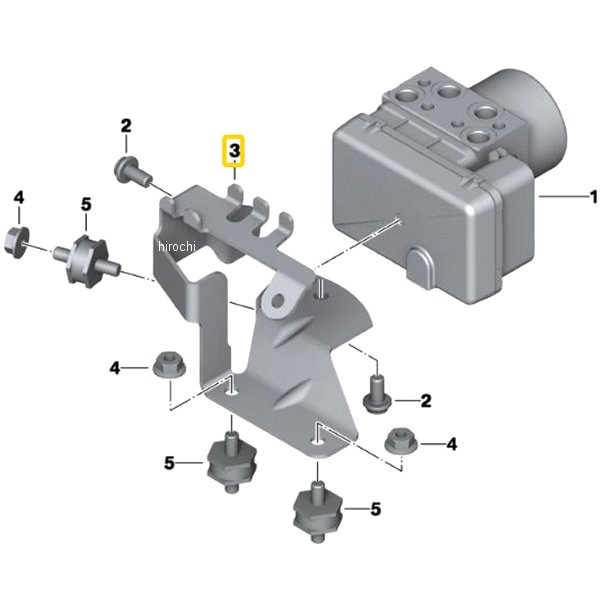 2
3
1
4
5
hirochi
4
2
4
5
5