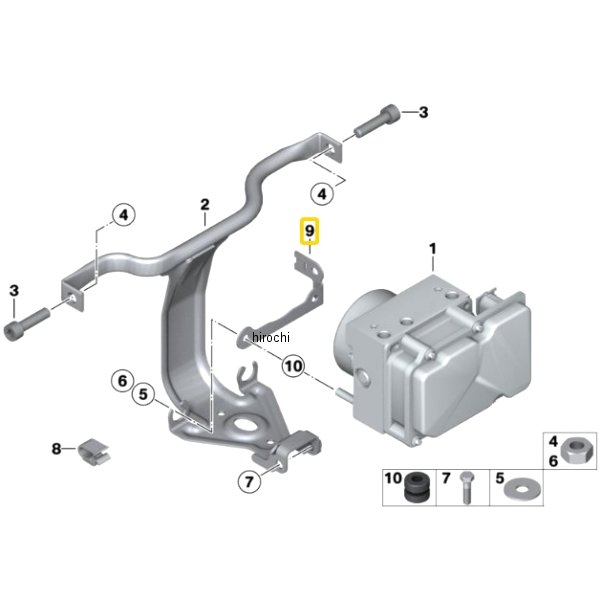 3
4
2
4
9
1
3
hirochi
10
6
5
8
7
4
6
10
7
5