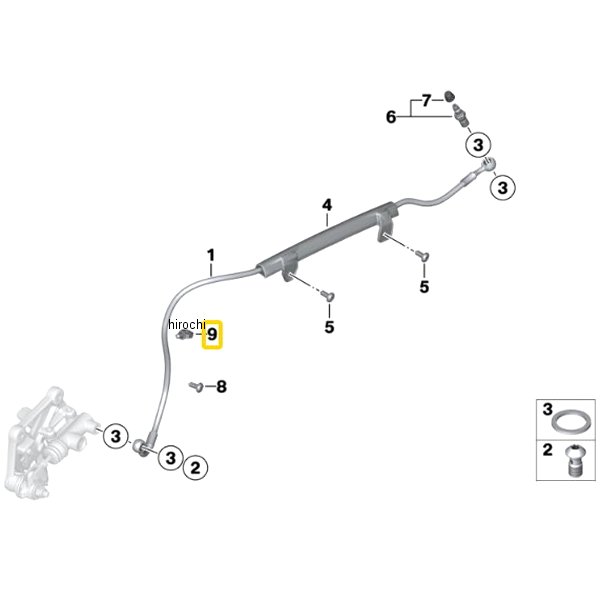 7
6
3
3
4
1
5
5
hirochi
9
8
3
3
2
3
2