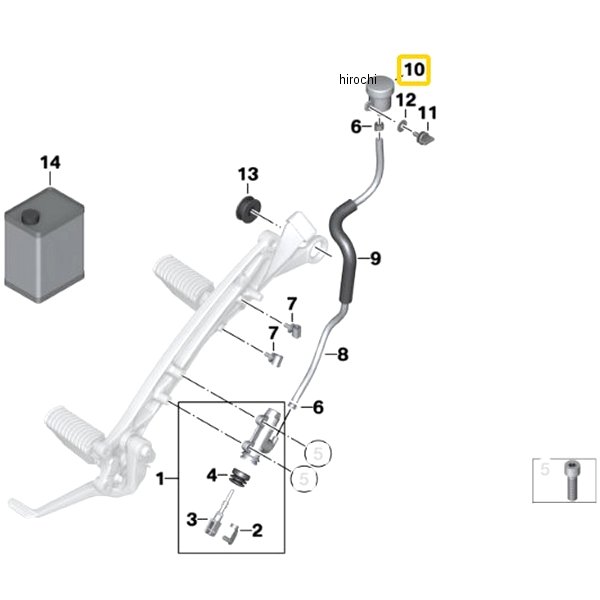 hirochi
10
12
11
6
14
13
9
7
7
8
6
5
5
1
4
3
2
5