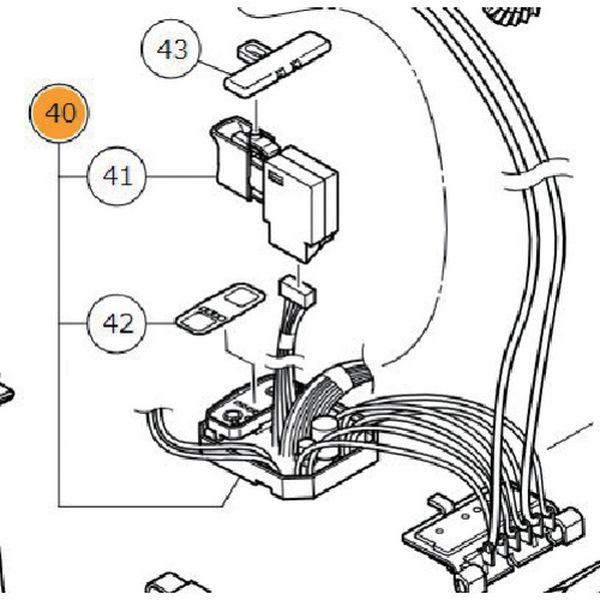 43
40
41
42