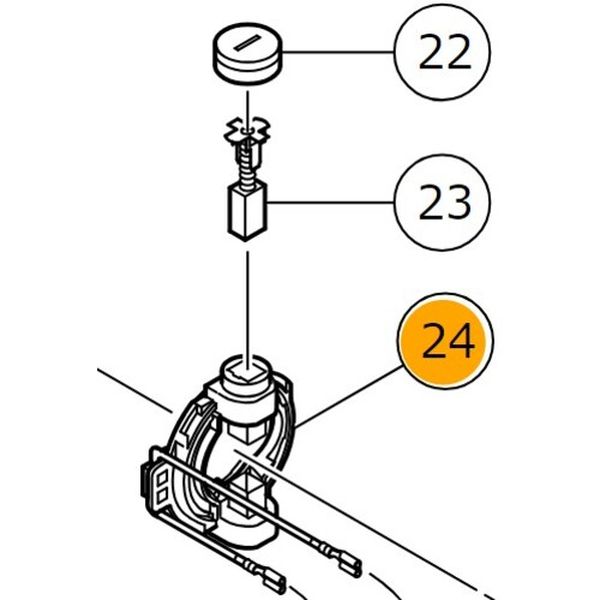 22
23
24