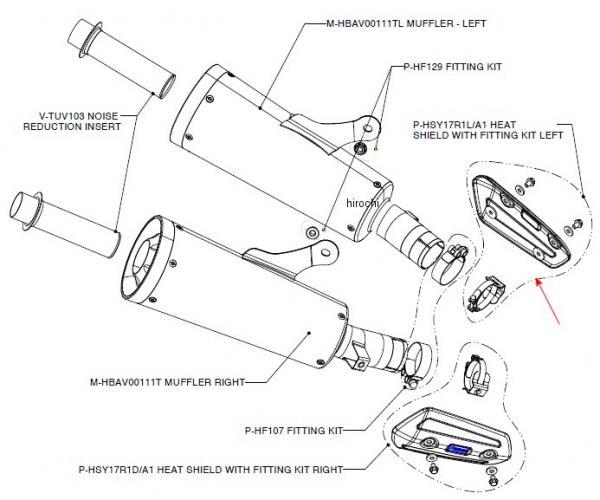 M-HBAV00111TL MUFFLER - LEFT

P-HF129 FITTING KIT

V-TUV103 NOISE REDUCTION INSERT

P-HSY17R1L/A1 HEAT SHIELD WITH FITTING KIT LEFT

hirochi

M-HBAV00111T MUFFLER RIGHT

P-HF107 FITTING KIT

P-HSY17R1D/A1 HEAT SHIELD WITH FITTING KIT RIGHT