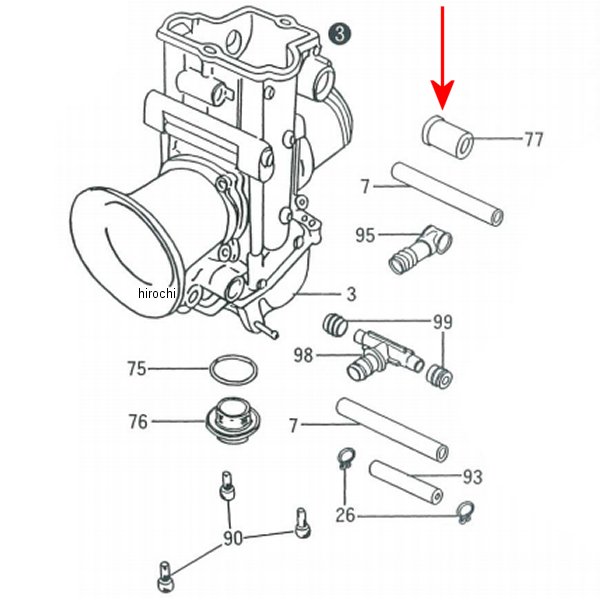 3
77
7
95
hirochi
3
99
98
75
76
7
93
26
90