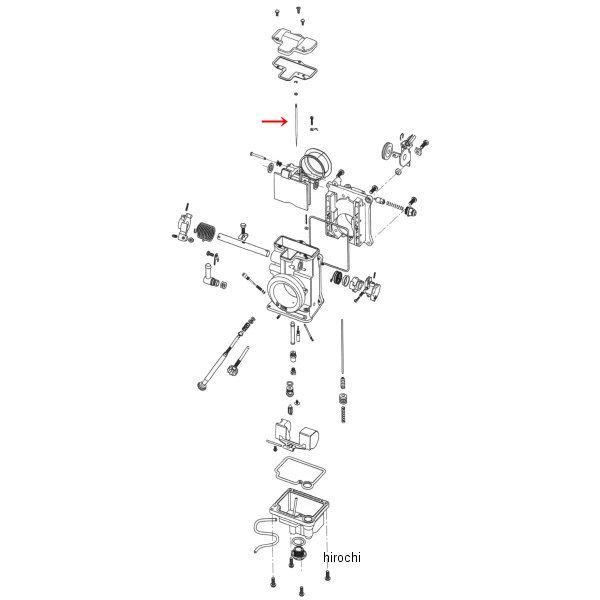 hirochi