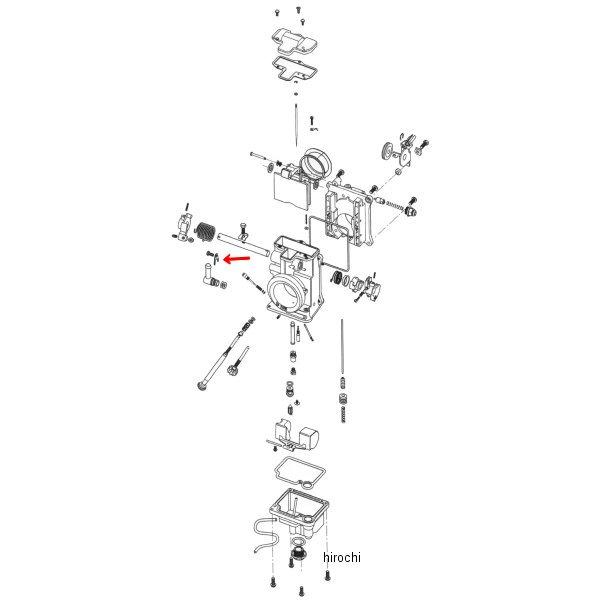 hirochi