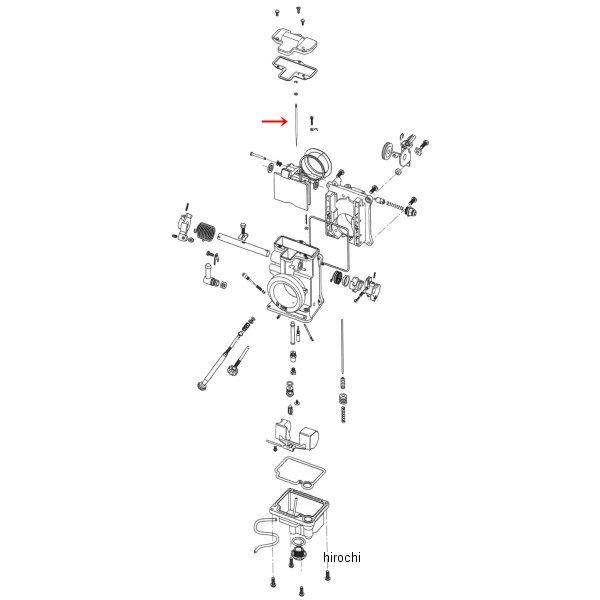 hirochi