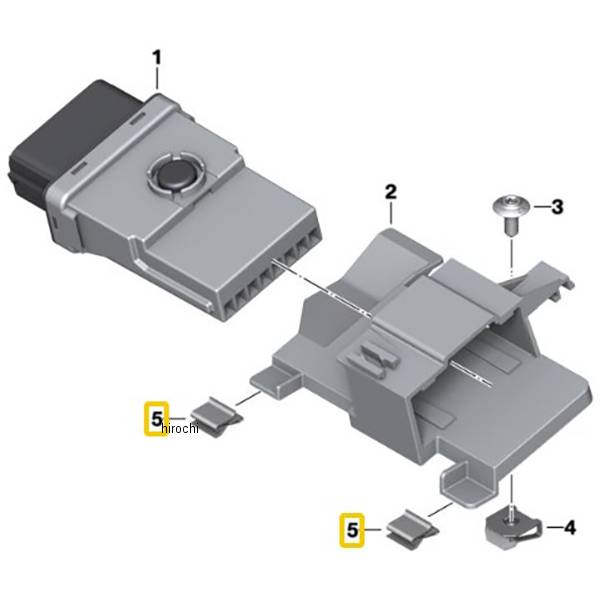 1
2
3
5
hirochi
5
4