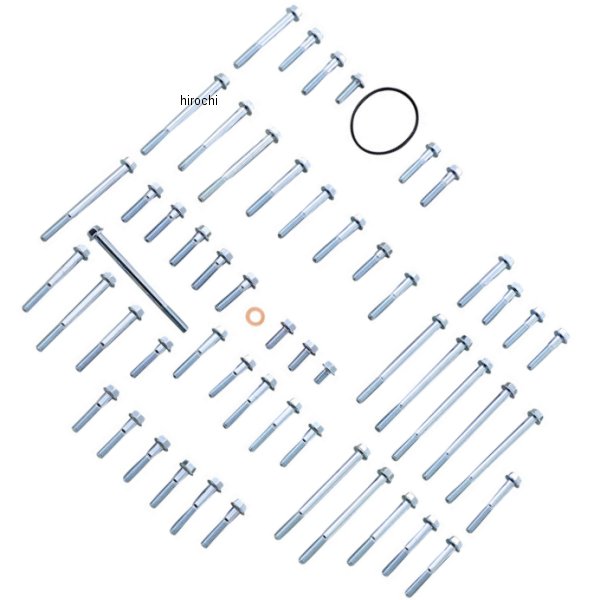 hirochi