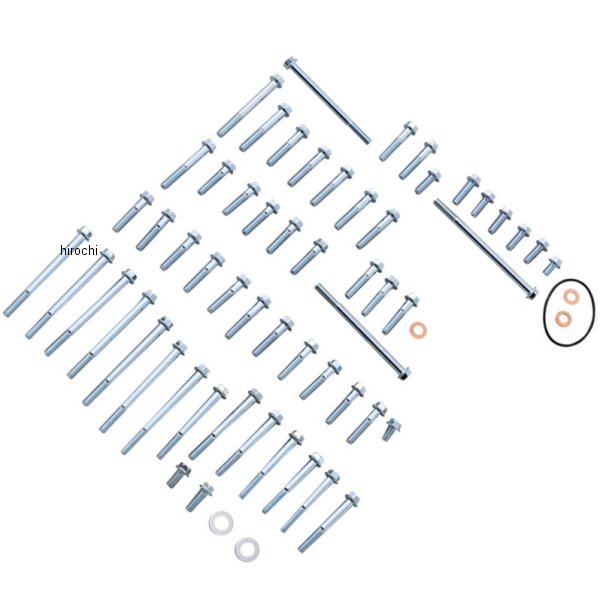 hirochi