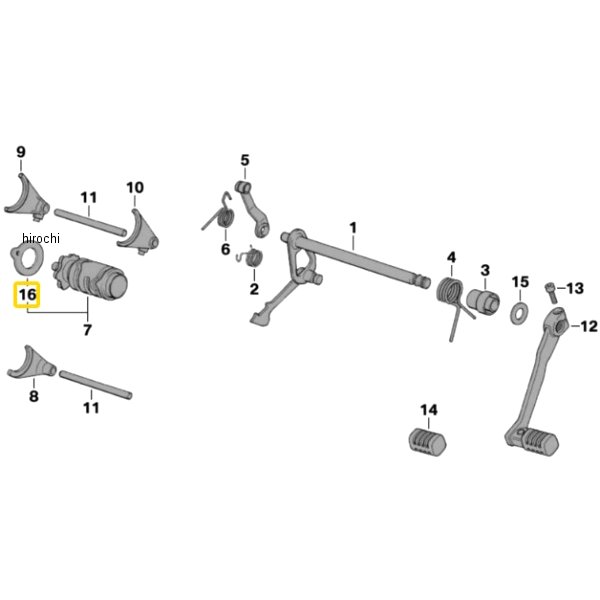 9
11
10
hirochi
16
7
8
11
5
6
2
1
4
3
15
13
12
14