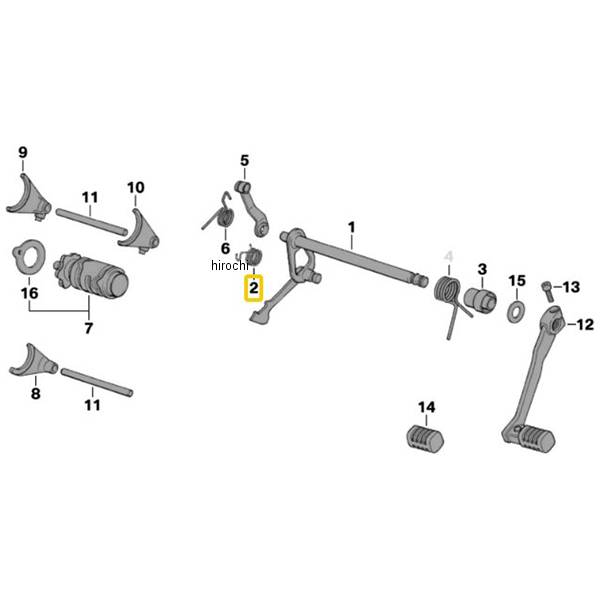 9
11
10
16
7
8
11
5
6
hirochi
2
1
4
3
15
13
12
14