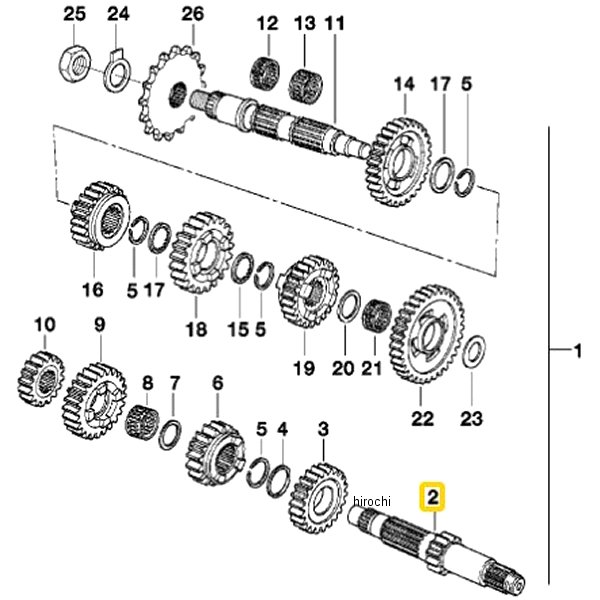 25 24 26 12 13 11

14 17 5

16 5 17 18 15 5 19 20 21 22 23

1

10 9 8 7 6 5 4 3

hirochi

2