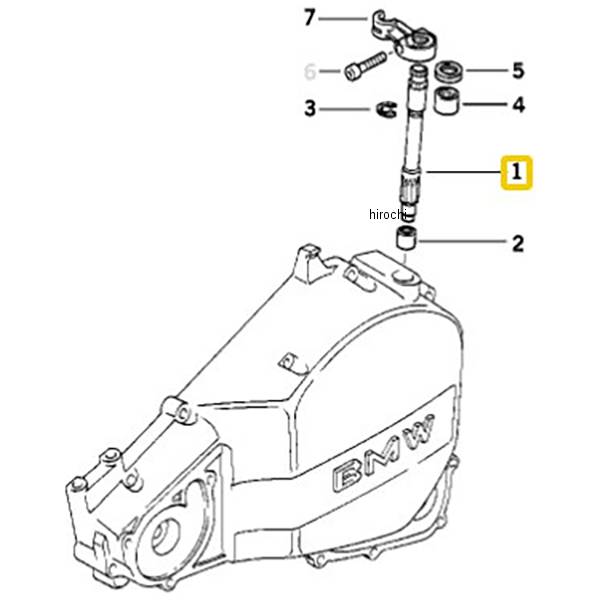 7
6
5
3
4
1
hirochi
2
BMW