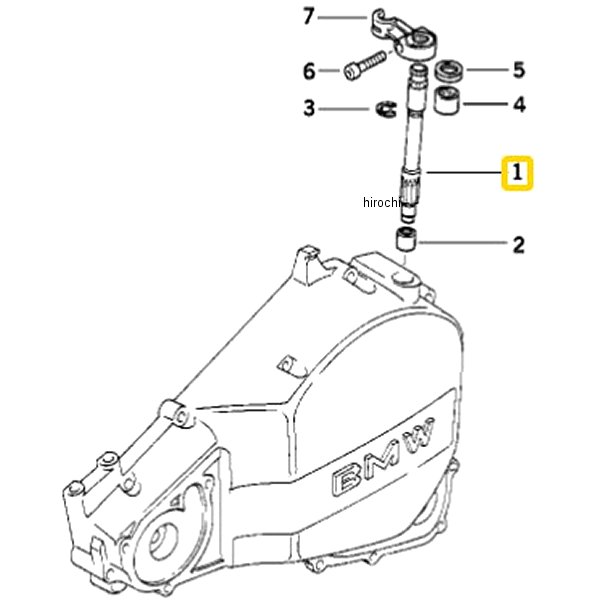 7
6
5
3
4
1
hirochi
2
BMW