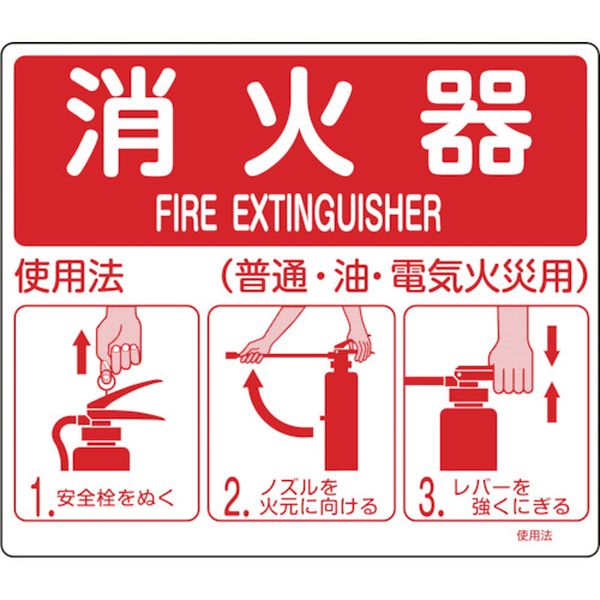 消火器

FIRE EXTINGUISHER

使用法　（普通・油・電気火災用）

1. 安全栓をぬく

2. ノズルを火元に向ける

3. レバーを強くにぎる

使用法