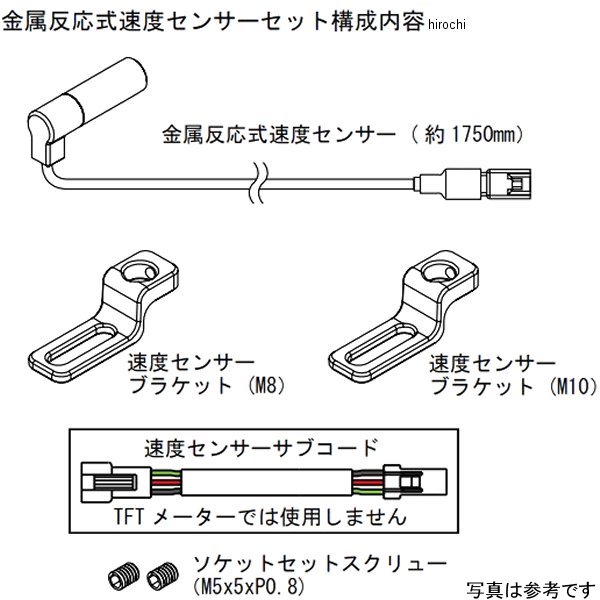 金属反応式速度センサーセット構成内容 hirochi

金属反応式速度センサー（約 1750mm）

速度センサー
ブラケット（M8）

速度センサー
ブラケット（M10）

速度センサーサブコード

TFT メーターでは使用しません

ソケットセットスクリュー
(M5x5xP0.8)

写真は参考です