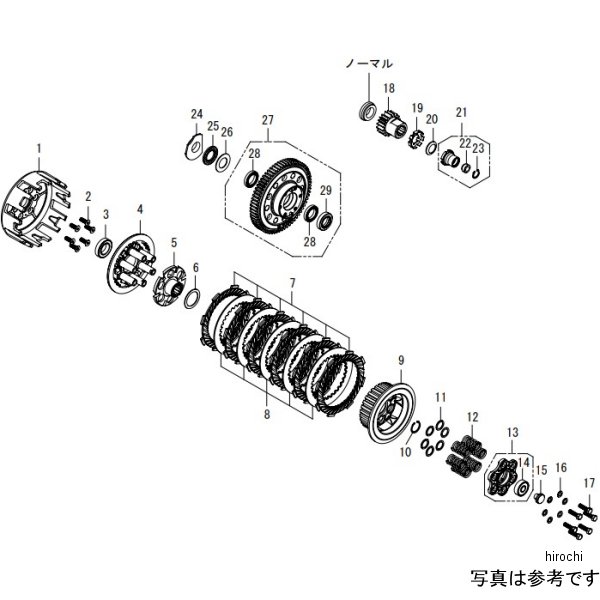 ノーマル
18
19
20
21
22
23
24
25
26
27
28
29
28
1
2
3
4
5
6
7
8
9
10
11
12
13
14
15
16
17
hirochi
写真は参考です