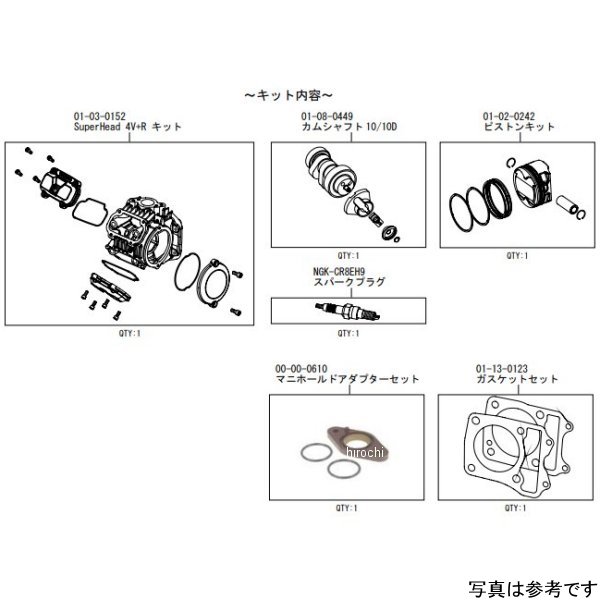 ~キット内容~

01-03-0152
SuperHead 4V+R キット

QTY:1

01-08-0449
カムシャフト 10/10D

QTY:1

01-02-0242
ピストンキット

QTY:1

NGK-CR8EH9
スパークプラグ

QTY:1

00-00-0610
マニホールドアダプターセット

hirochi

QTY:1

01-13-0123
ガスケットセット

QTY:1

写真は参考です