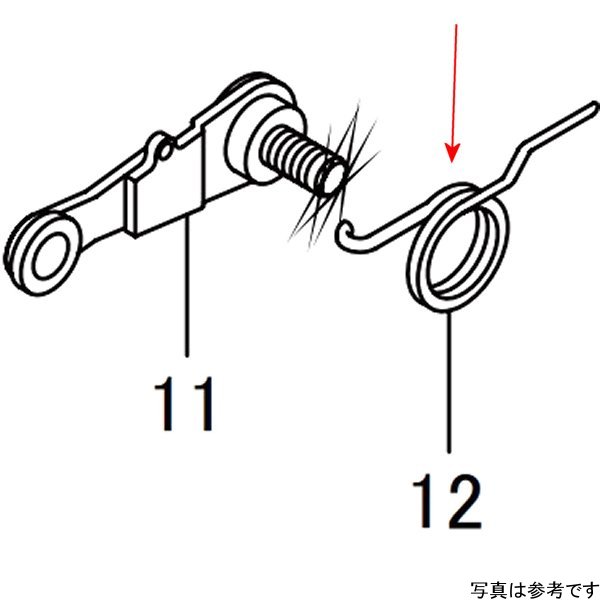 11

12

写真は参考です