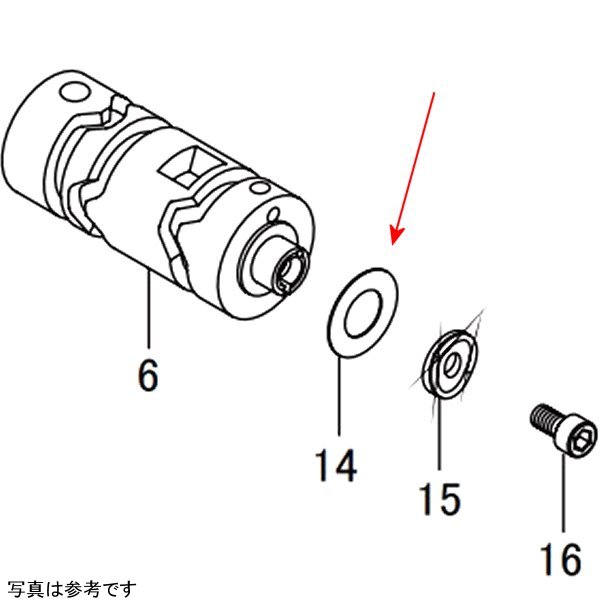 6

14

15

16

写真は参考です