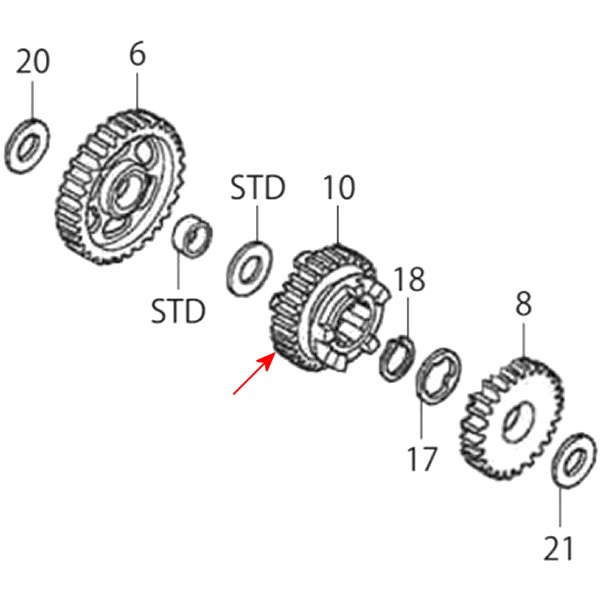 20
6
STD
10
STD
18
8
17
21