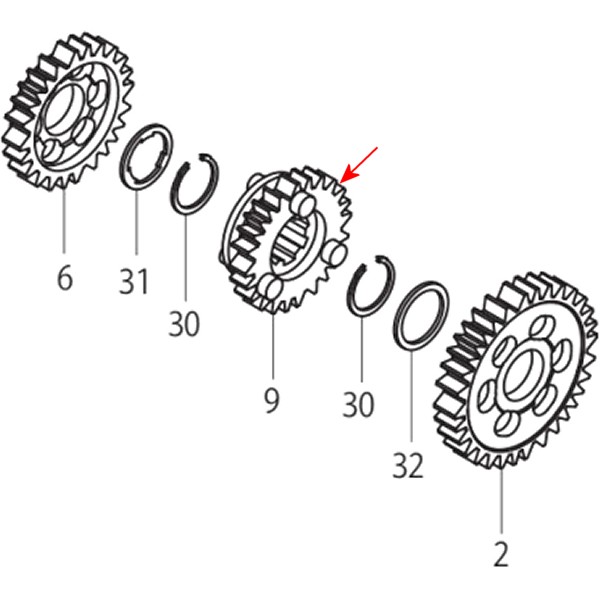 6
31
30
9
30
32
2