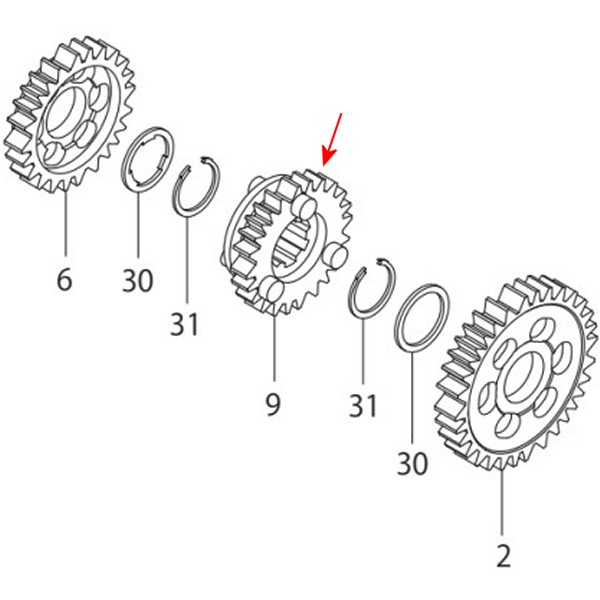 6
30
31
9
31
30
2