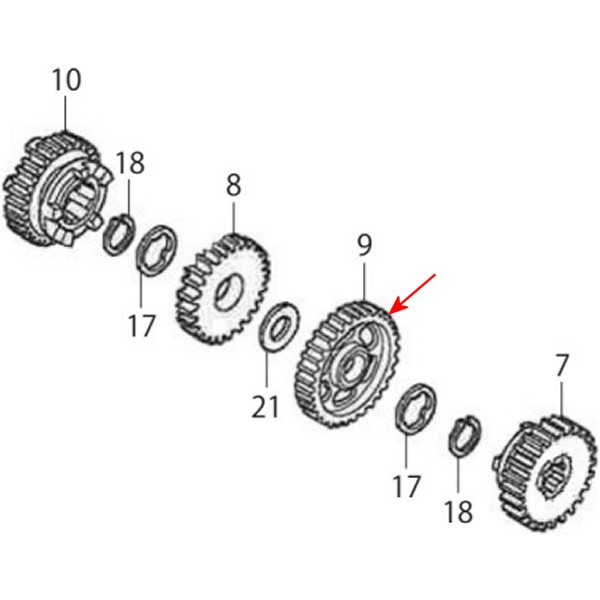 10
18
8
9
17
21
7
17
18