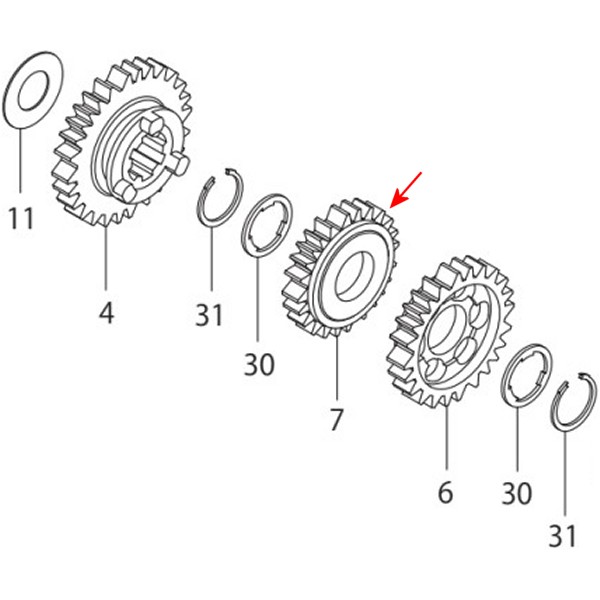 11
4
31
30
7
6
30
31