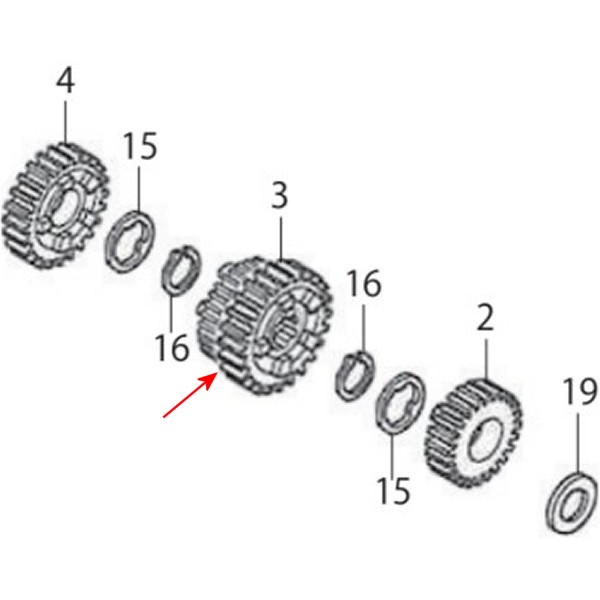 4
15
3
16
16
2
19
15