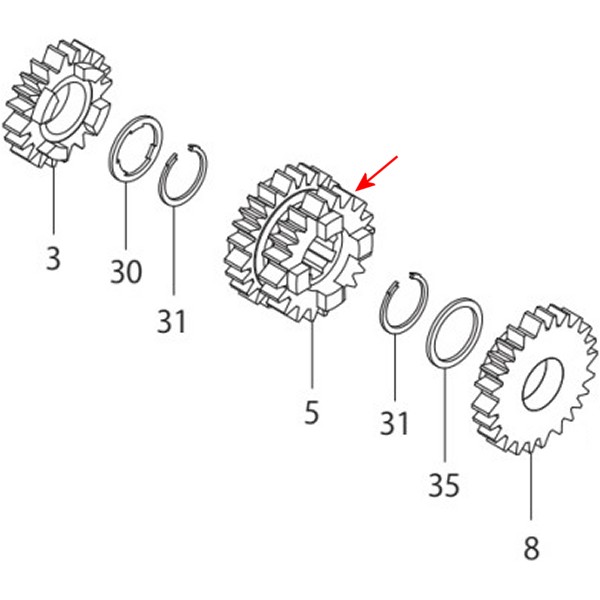 3
30
31
5
31
35
8