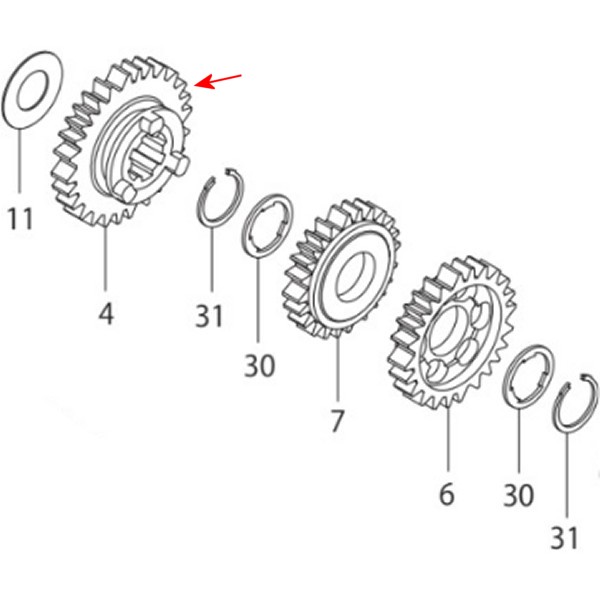 11
4
31
30
7
6
30
31