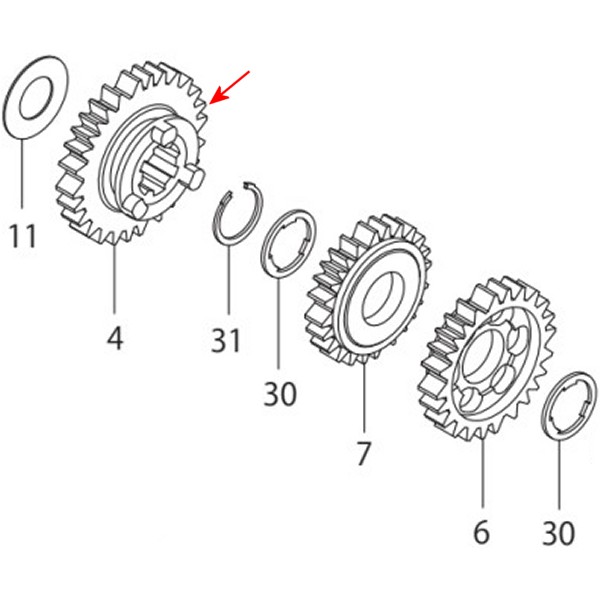 11

4

31

30

7

6

30