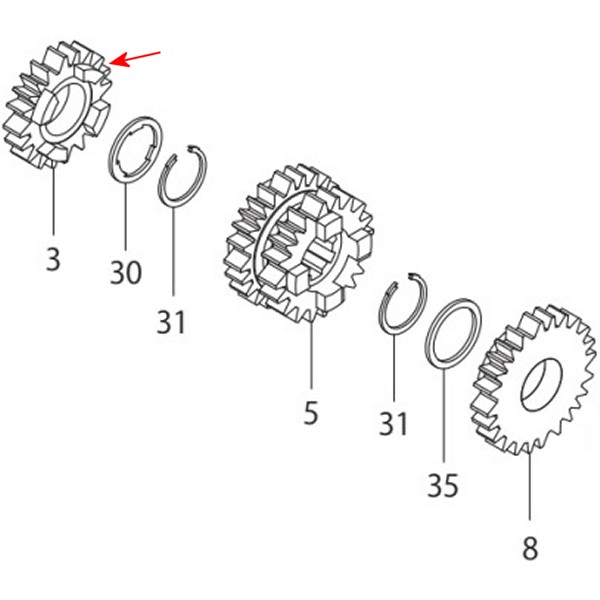 3
30
31
5
31
35
8