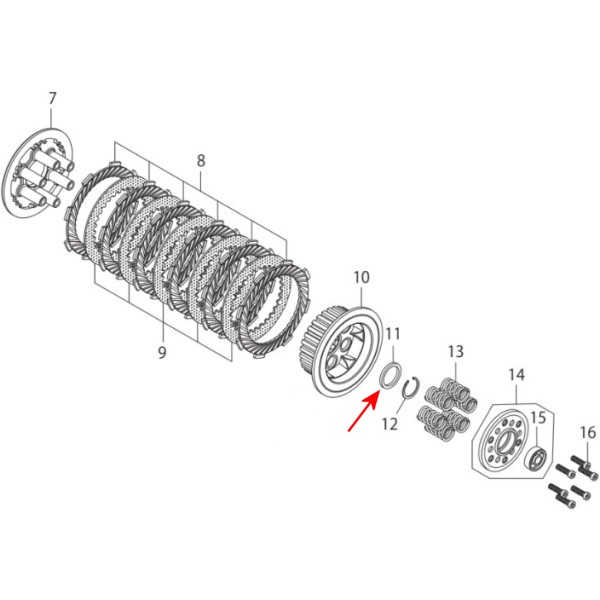 7
8
9
10
11
12
13
14
15
16