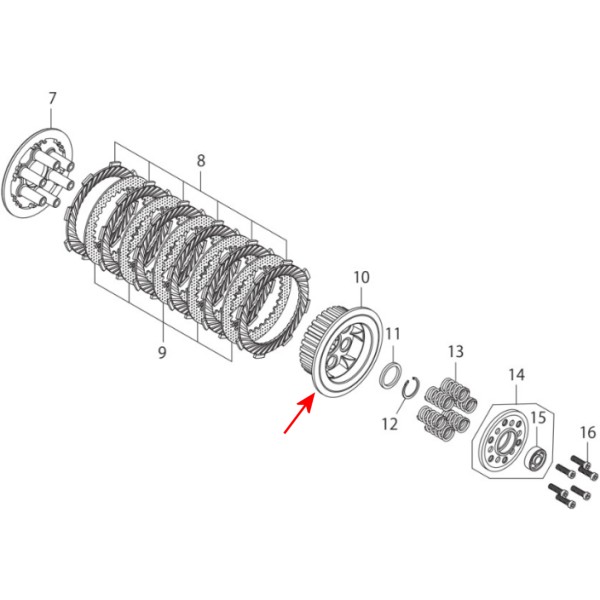 7
8
9
10
11
12
13
14
15
16