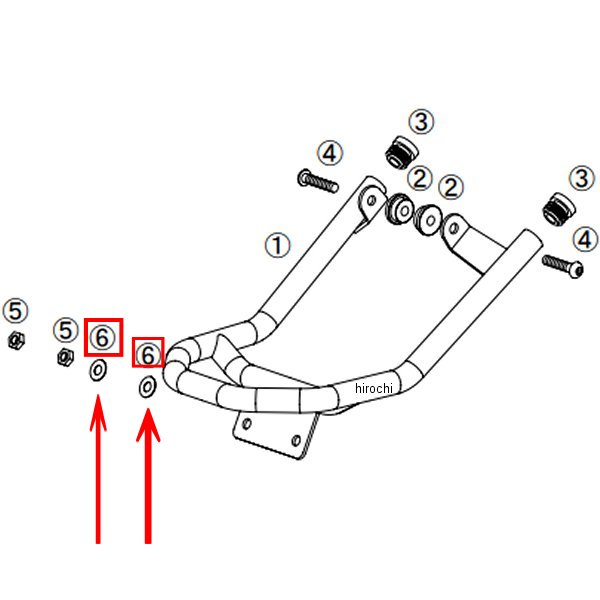 ③
④
②
②
③
①
④
⑤
⑤
⑥
⑥
hirochi