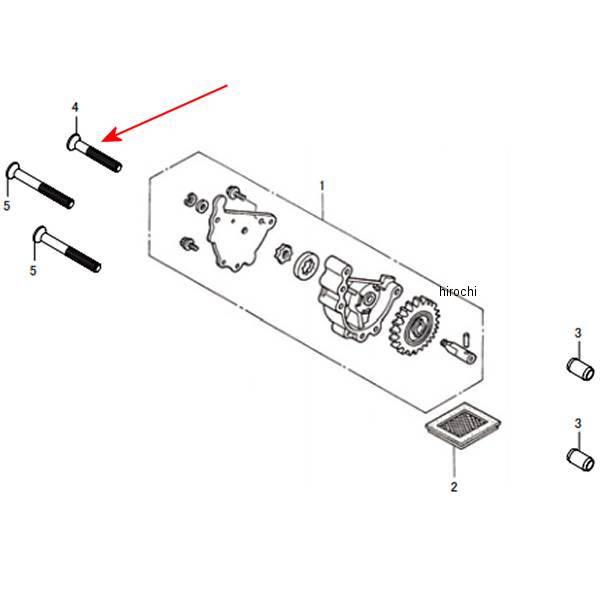 4
5
5
1
hirochi
3
3
2